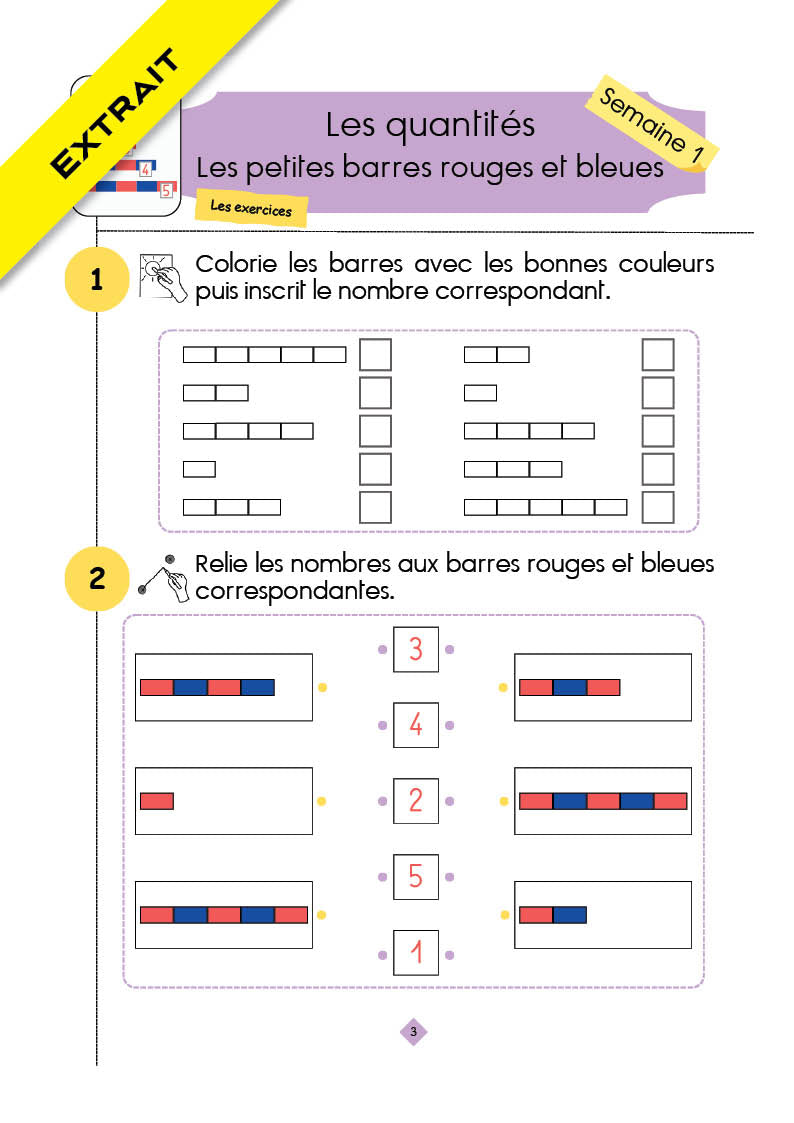 EXTRAIT

4
5

Les quantités
Les petites barres rouges et bleues
Semaine 1
Les exercices

1 Colorie les barres avec les bonnes couleurs puis inscrit le nombre correspondant.

2 Relie les nombres aux barres rouges et bleues correspondantes.

3
4
2
5
1

3